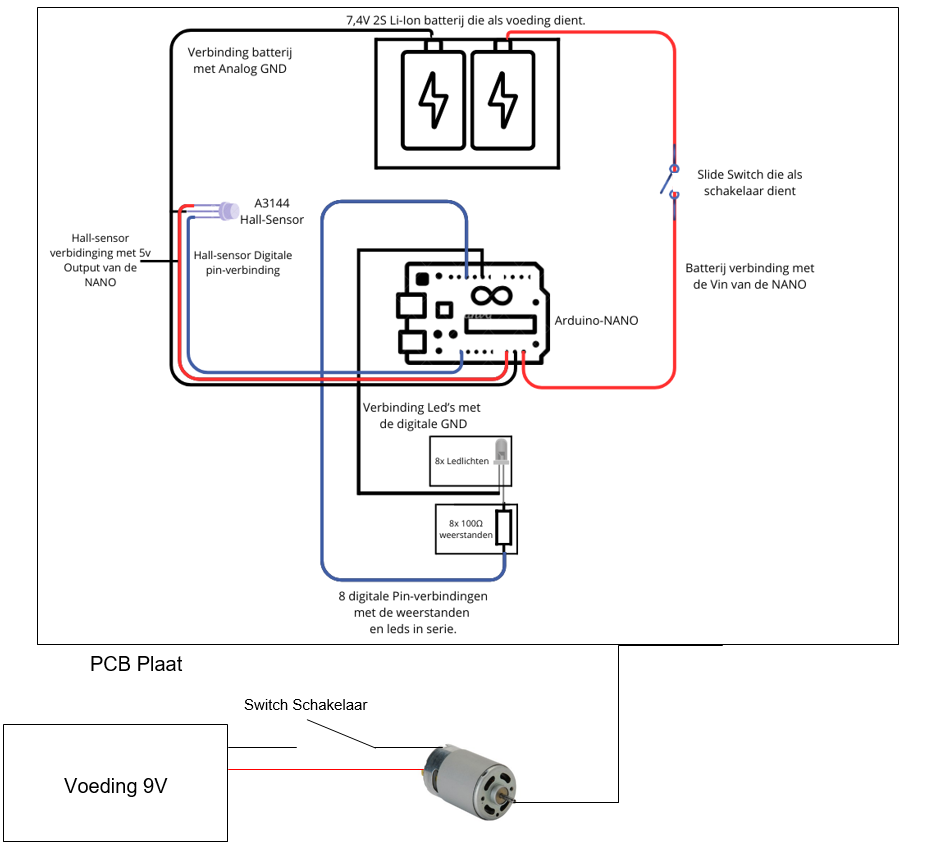 7,4V 2S Li-Ion batterij die als voeding dient.

Verbinding batterij met Analog GND

Slide Switch die als schakelaar dient

A3144 Hall-Sensor

Hall-sensor verbidinging met 5v Output van de NANO

Hall-sensor Digitale pin-verbinding

Batterij verbinding met de Vin van de NANO

Arduino-NANO

Verbinding Led's met de digitale GND

8x Ledlichten

8x 100Ω weerstanden

8 digitale Pin-verbindingen met de weerstanden en leds in serie.

PCB Plaat

Switch Schakelaar

Voeding 9V